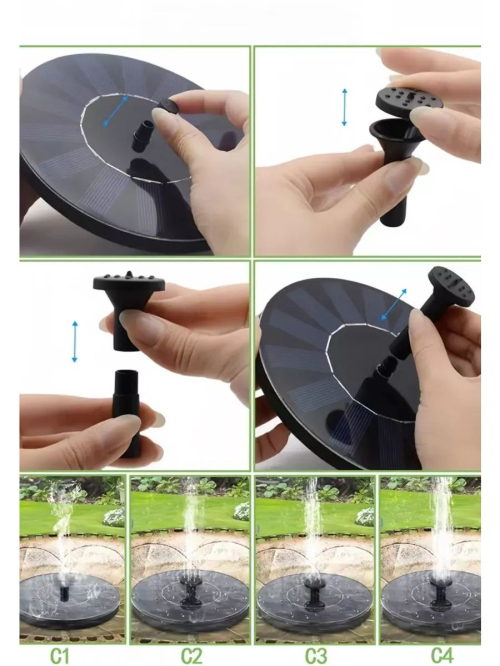 C1 C2 C3 C4