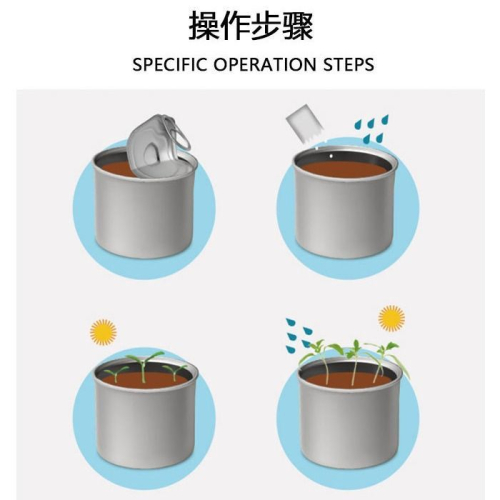 操作步骤

SPECIFIC OPERATION STEPS