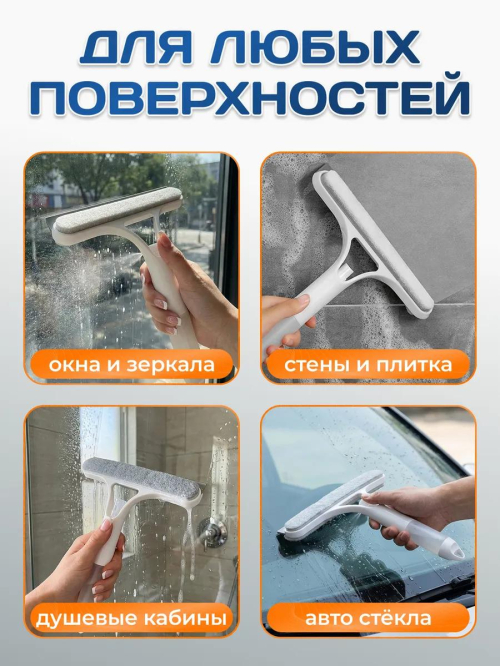 ДЛЯ ЛЮБЫХ ПОВЕРХНОСТЕЙ

окна и зеркала

стены и плитка

душевые кабины

авто стёкла