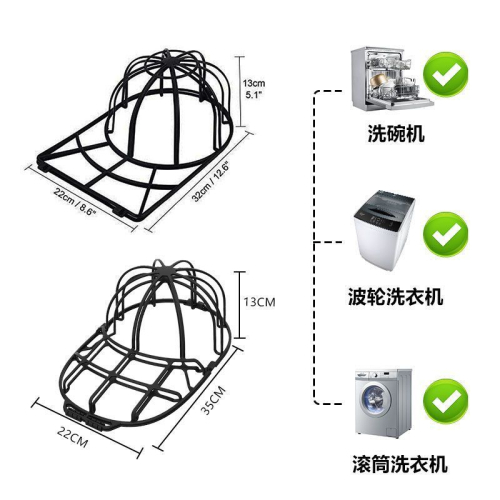 13cm
5.1"

22cm / 8.6"

32cm / 12.6"

13CM

22CM

35CM

洗碗机

波轮洗衣机

滚筒洗衣机