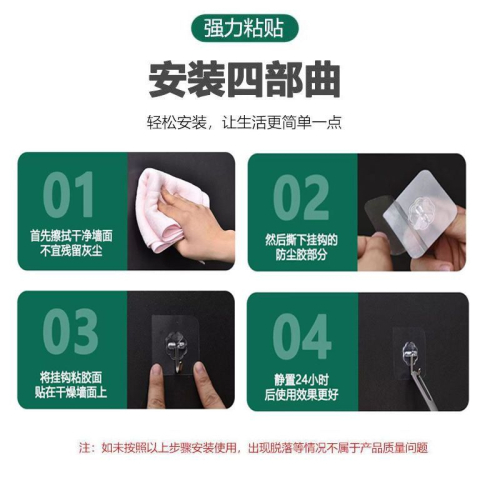 强力粘贴

安装四部曲

轻松安装，让生活更简单一点

01
首先擦拭干净墙面
不宜残留灰尘

02
然后撕下挂钩的
防尘胶部分

03
将挂钩粘胶面
贴在干燥墙面上

04
静置24小时
后使用效果更好

注：如未按照以上步骤安装使用，出现脱落等情况不属于产品质量问题