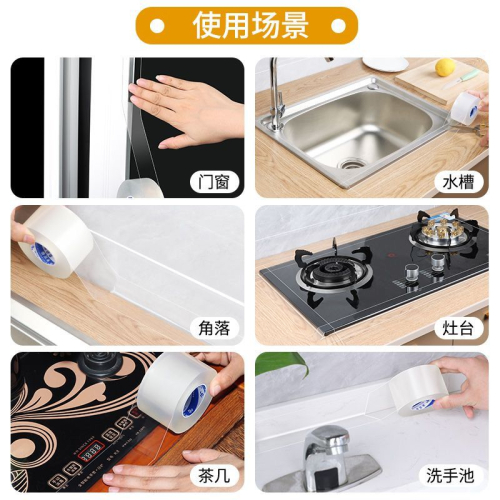 使用场景

门窗

水槽

角落

灶台

茶几

洗手池