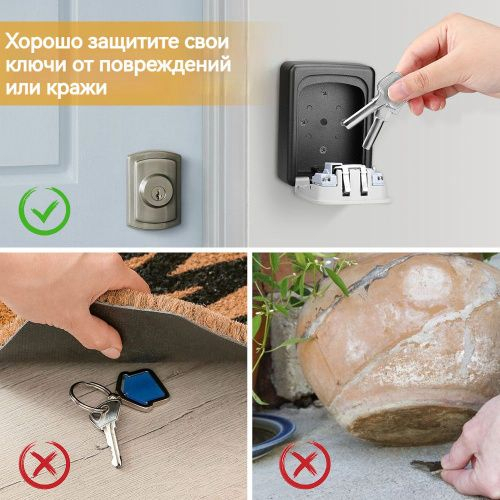 Хорошо защитите свои ключи от повреждений или кражи