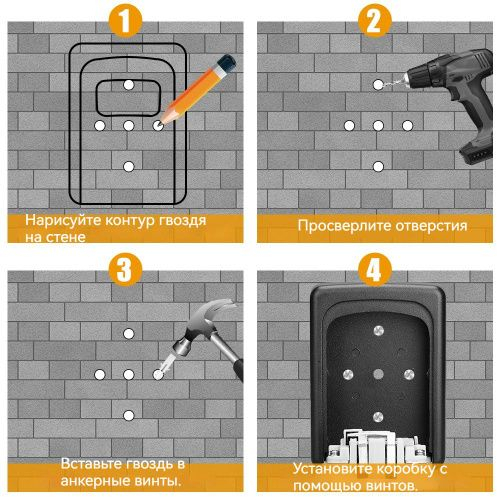 1

Нарисуйте контур гвоздя на стене

2

Просверлите отверстия

3

Вставьте гвоздь в анкерные винты.

4

Установите коробку с помощью винтов.