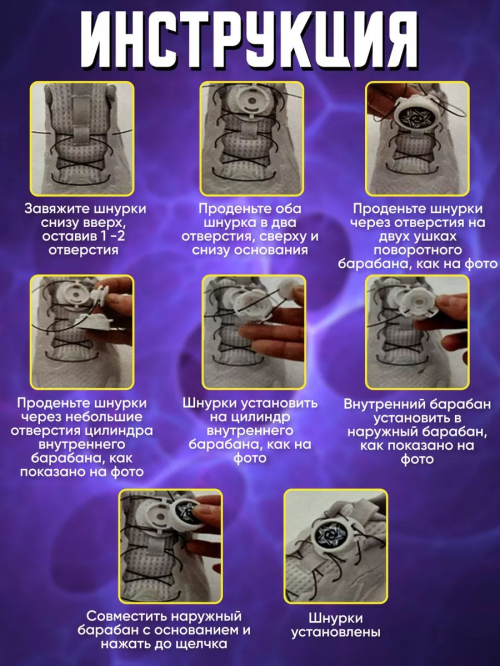 ИНСТРУКЦИЯ

Завяжите шнурки снизу вверх, оставив 1 -2 отверстия

Проденьте оба шнурка в два отверстия, сверху и снизу основания

Проденьте шнурки через отверстия на двух ушках поворотного барабана, как на фото

Проденьте шнурки через небольшие отверстия цилиндра внутреннего барабана, как показано на фото

Шнурки установить на цилиндр внутреннего барабана, как на фото

Внутренний барабан установить в наружный барабан, как показано на фото

Совместить наружный барабан с основанием и нажать до щелчка

Шнурки установлены