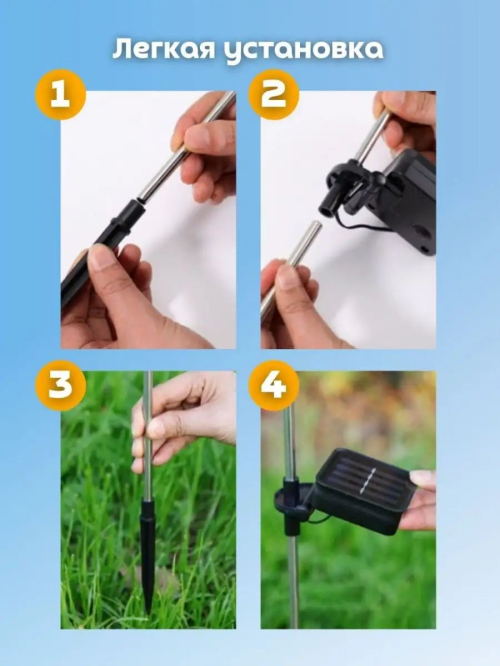 Легкая установка

1

2

3

4