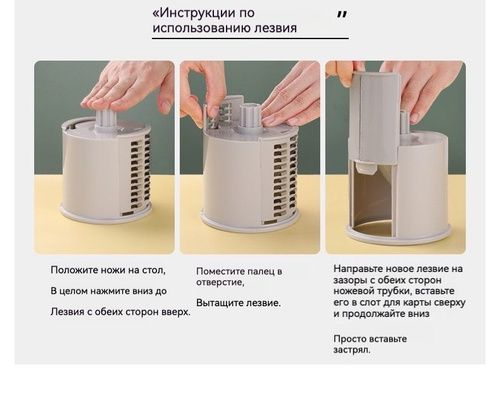 «Инструкции по использованию лезвия "

Положите ножи на стол,

В целом нажмите вниз до

Лезвия с обеих сторон вверх.

Поместите палец в отверстие,

Вытащите лезвие.

Направьте новое лезвие на зазоры с обеих сторон ножевой трубки, вставьте его в слот для карты сверху и продолжайте вниз

Просто вставьте застрял.